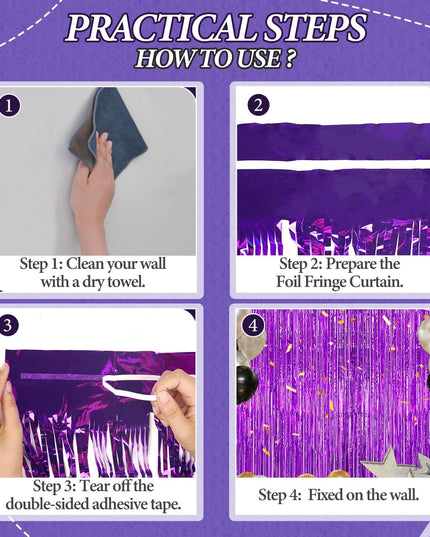 PRACTICAL STEPS
HOW TO USE ?

1
Step 1: Clean your wall with a dry towel.

2
Step 2: Prepare the Foil Fringe Curtain.

3
Step 3: Tear off the double-sided adhesive tape.

4
Step 4: Fixed on the wall.