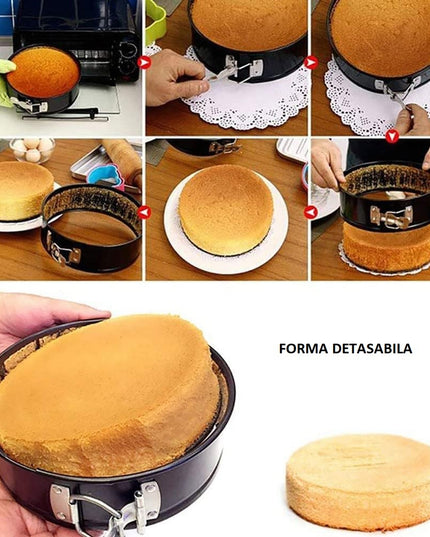 FORMA DETASABILA