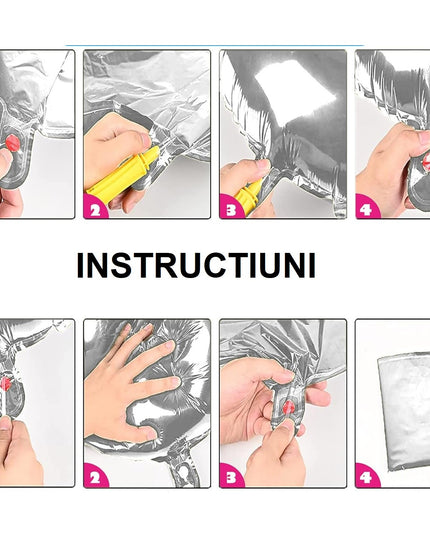 2

3

4

INSTRUCTIUNI

2

3

4