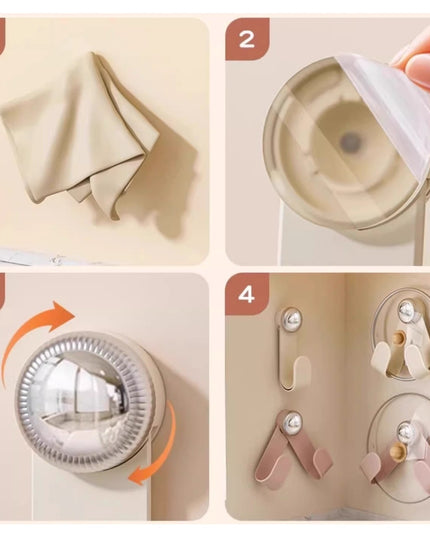 2

4