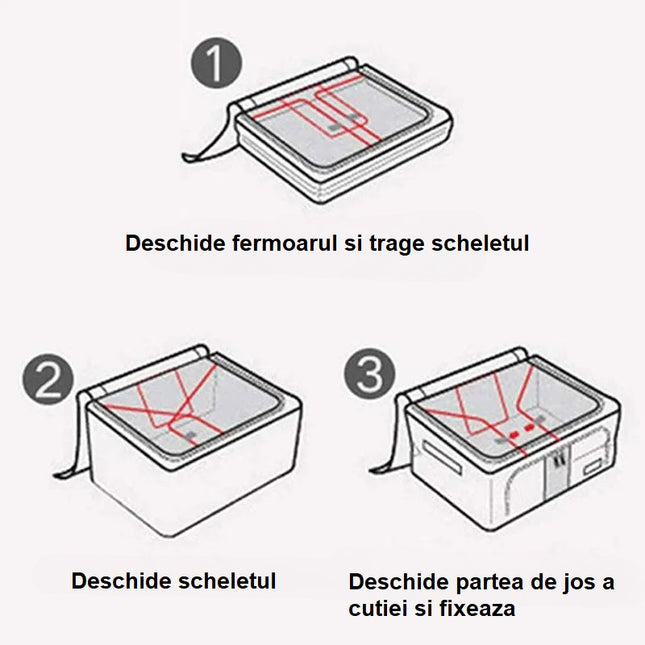 1

Deschide fermoarul si trage scheletul

2

Deschide scheletul

3

Deschide partea de jos a cutiei si fixeaza