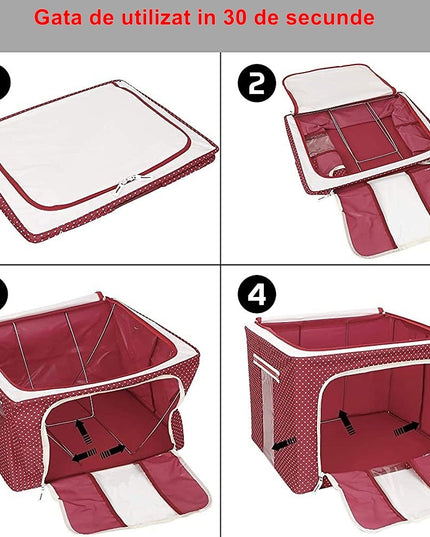 Gata de utilizat in 30 de secunde

2

4