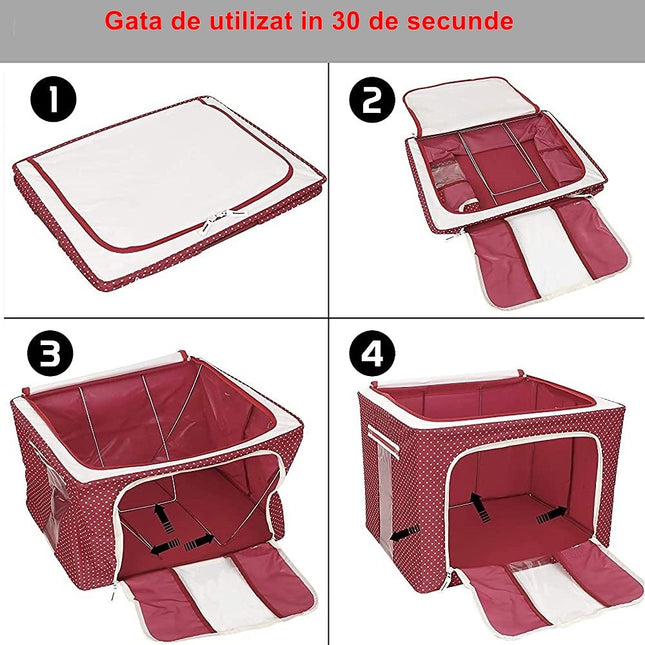 Gata de utilizat in 30 de secunde

1

2

3

4