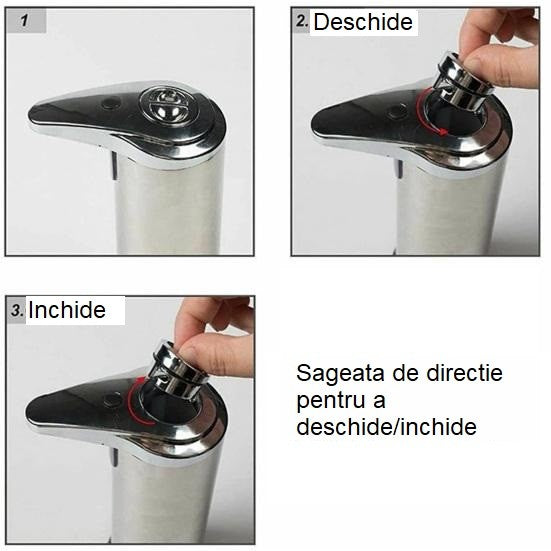 1

2. Deschide

3. Inchide

Sageata de directie pentru a deschide/inchide