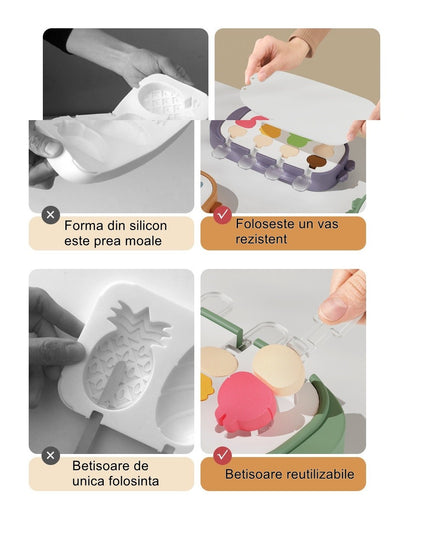 Forma din silicon este prea moale

Foloseste un vas rezistent

Betisoare de unica folosinta

Betisoare reutilizabile