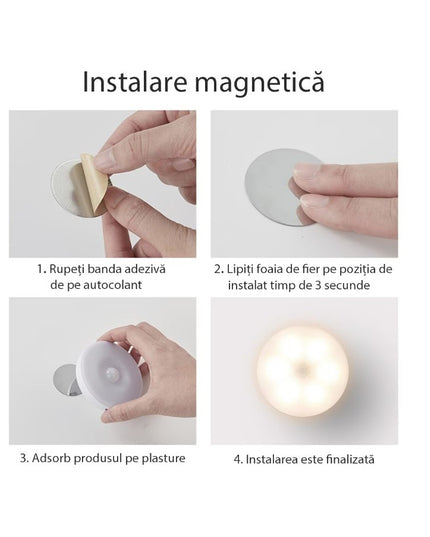 Instalare magnetică

1. Rupeți banda adezivă de pe autocolant

2. Lipiți foaia de fier pe poziția de instalat timp de 3 secunde

3. Adsorb produsul pe plasture

4. Instalarea este finalizată