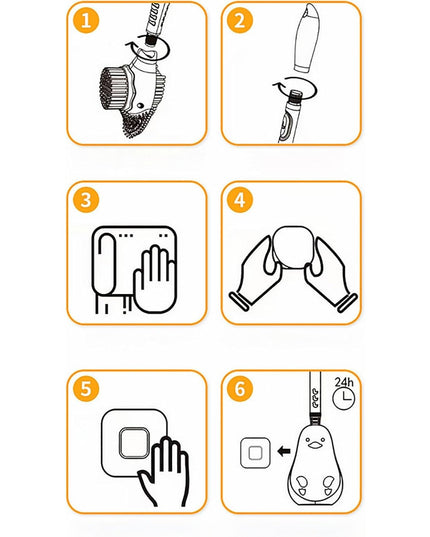 1

2

3

4

5

6

24h