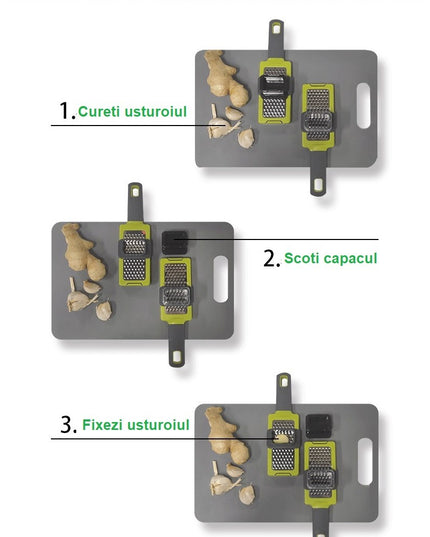 1. Cureti usturoiul

2. Scoti capacul

3. Fixezi usturoiul