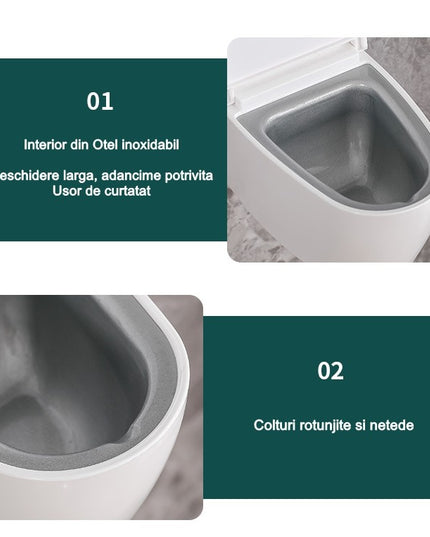 01

Interior din Otel inoxidabil

eschidere larga, adancime potrivita
Usor de curtatat

02

Colturi rotunjite si netede