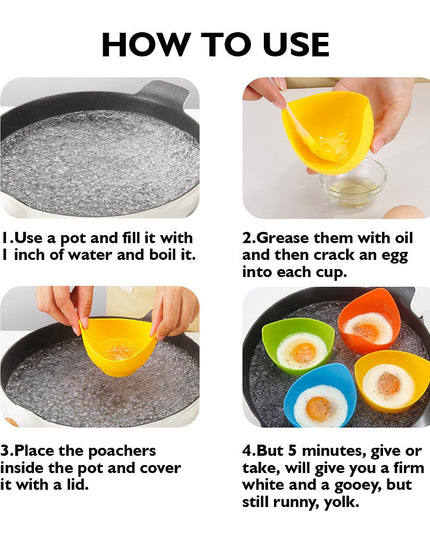 HOW TO USE

1.Use a pot and fill it with 1 inch of water and boil it.

2.Grease them with oil and then crack an egg into each cup.

3.Place the poachers inside the pot and cover it with a lid.

4.But 5 minutes, give or take, will give you a firm white and a gooey, but still runny, yolk.