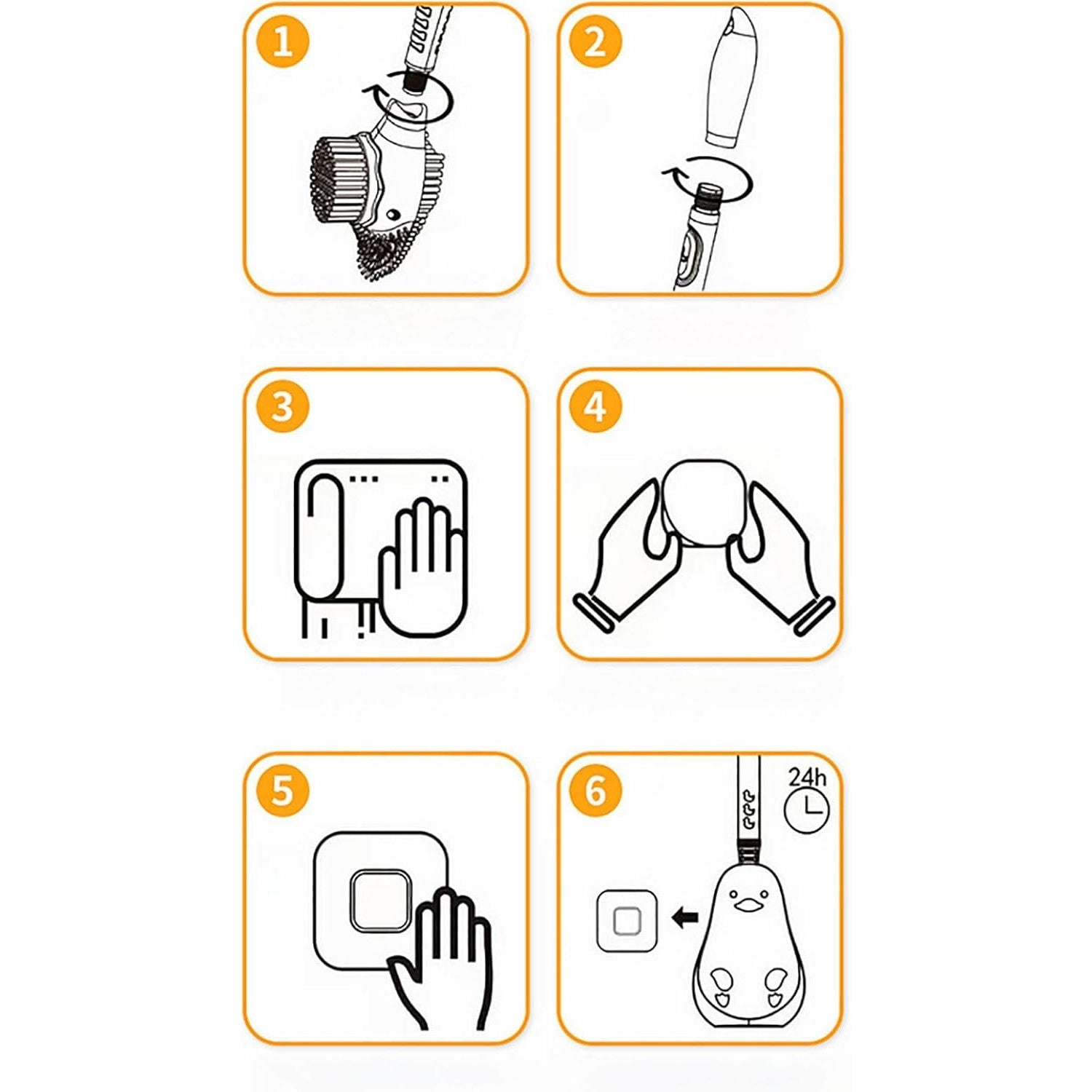 1

2

3

4

5

6

24h